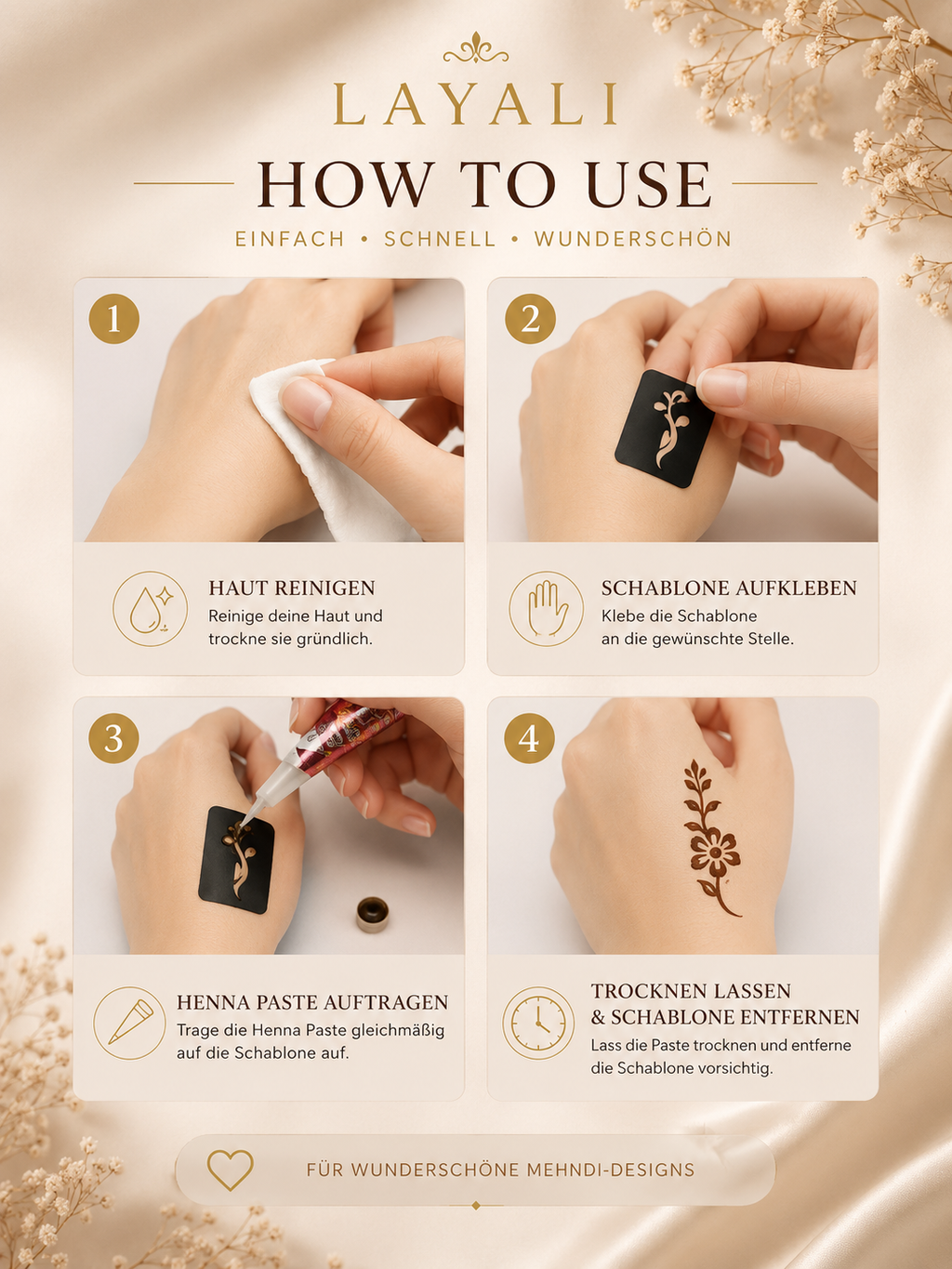 LAYALI

HOW TO USE

EINFACH • SCHNELL • WUNDERSCHÖN

1

HAUT REINIGEN
Reinige deine Haut und trockne sie gründlich.

2

SCHABLONE AUFKLEBEN
Klebe die Schablone an die gewünschte Stelle.

3

HENNA PASTE AUFTRAGEN
Trage die Henna Paste gleichmäßig auf die Schablone auf.

4

TROCKNEN LASSEN & SCHABLONE ENTFERNEN
Lass die Paste trocknen und entferne die Schablone vorsichtig.

FÜR WUNDERSCHÖNE MEHNDI-DESIGNS